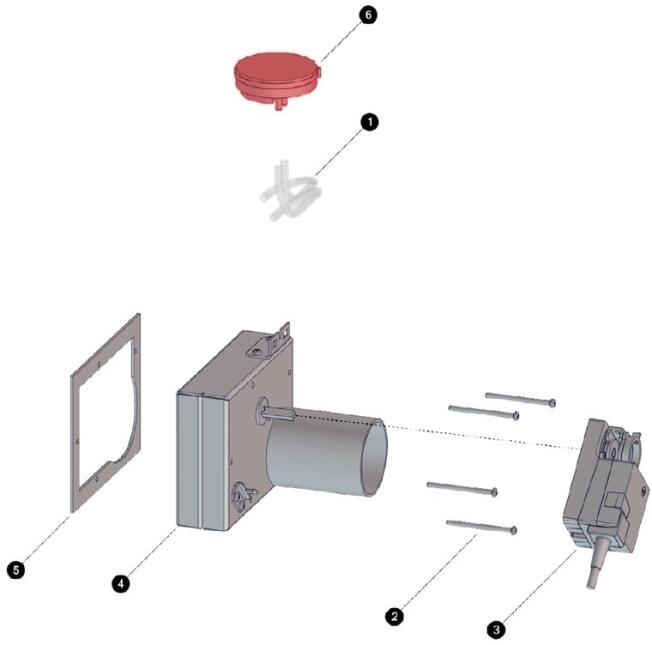 6

1

5

4

2

3